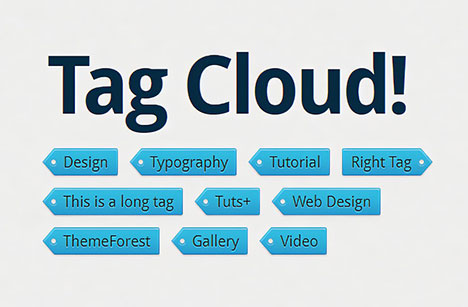 Tag Cloud!

Design

Typography

Tutorial

Right Tag

This is a long tag

Tuts+

Web Design

ThemeForest

Gallery

Video